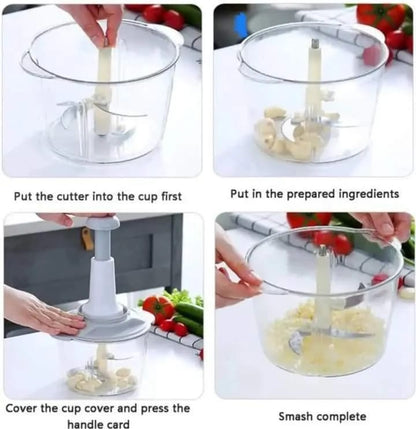 Put the cutter into the cup first

Put in the prepared ingredients

Cover the cup cover and press the handle card

Smash complete